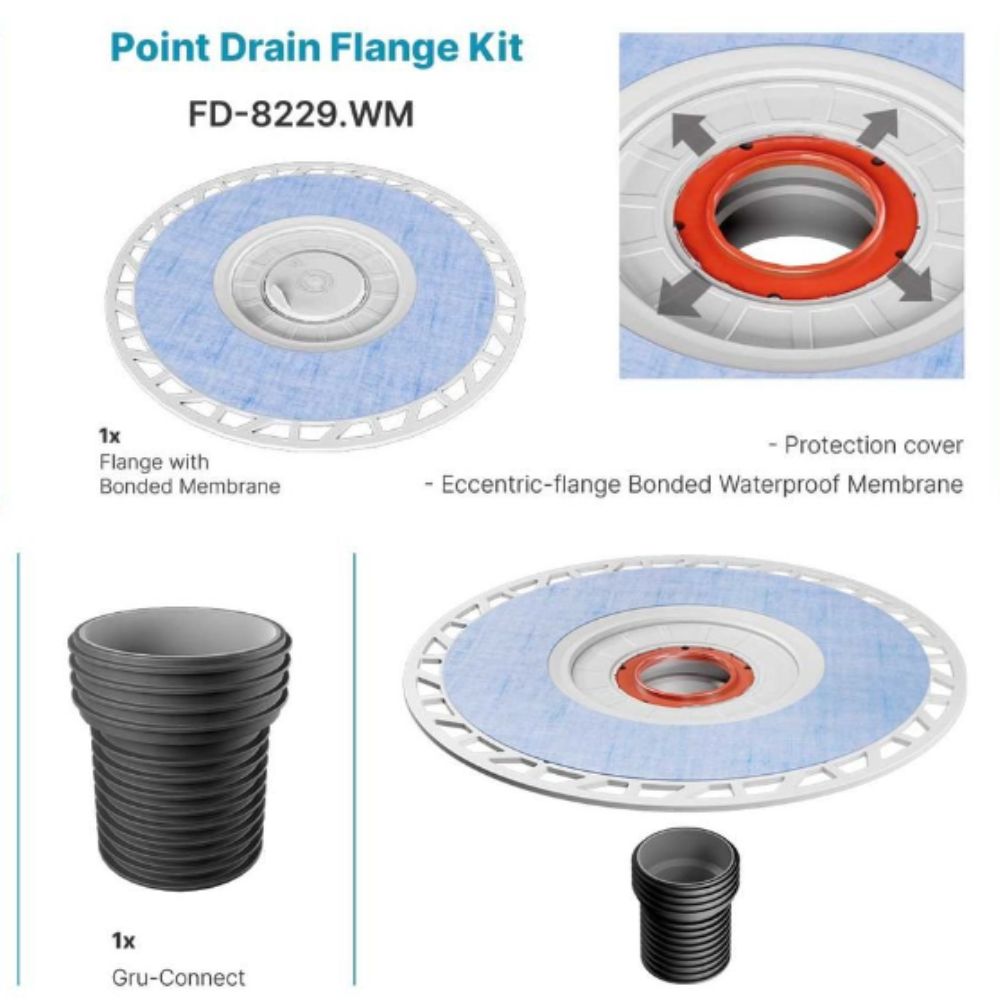 Point Drain Flange Kit

FD-8229.WM

1x
Flange with Bonded Membrane

- Protection cover
- Eccentric-flange Bonded Waterproof Membrane

1x
Gru-Connect